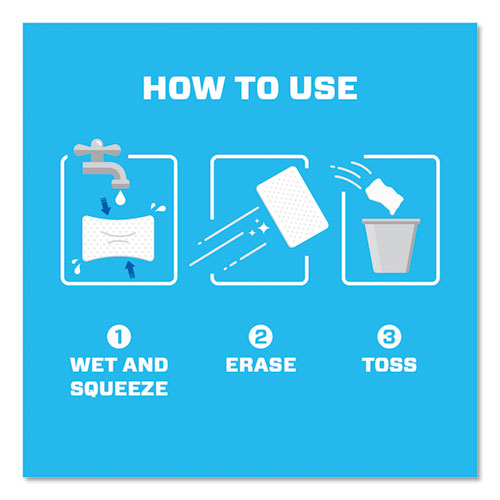 HOW TO USE

1
WET AND SQUEEZE

2
ERASE

3
TOSS